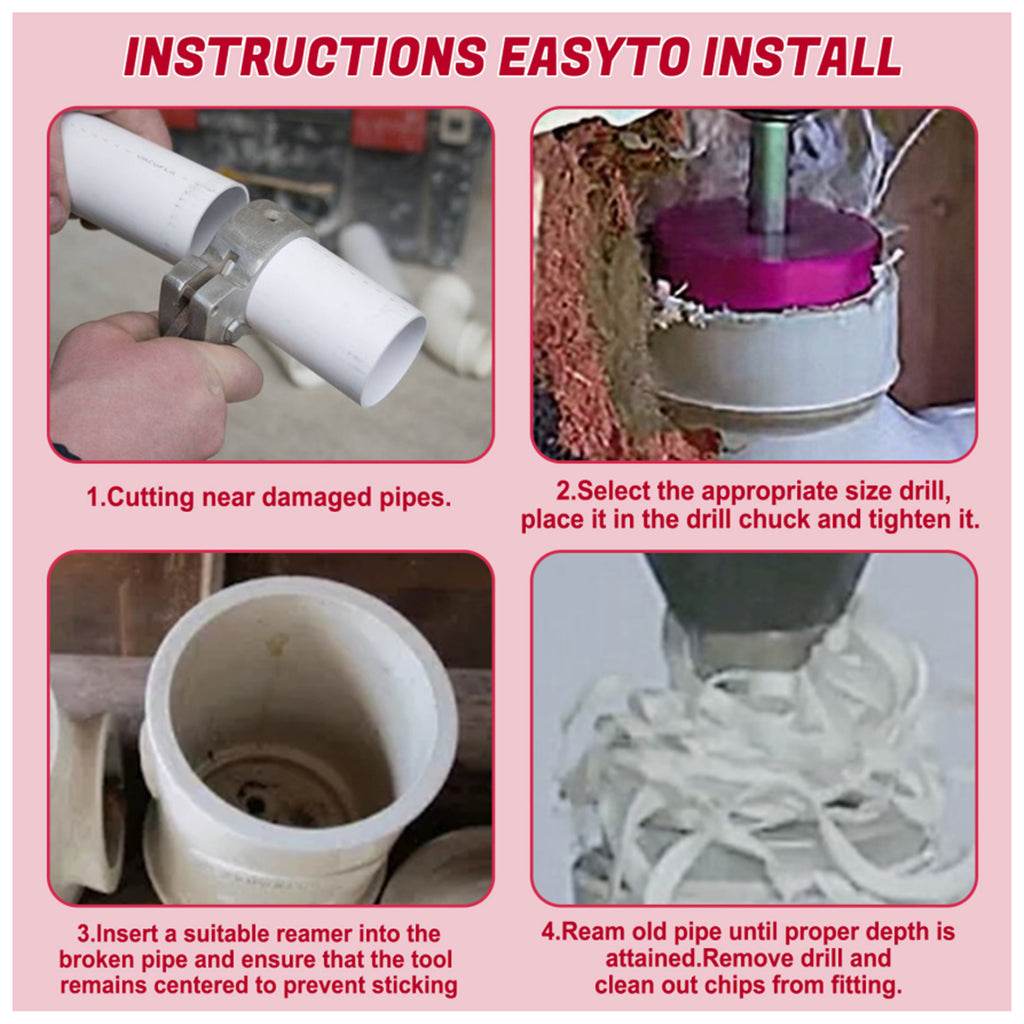 INSTRUCTIONS EASYTO INSTALL

1.Cutting near damaged pipes.

2.Select the appropriate size drill, place it in the drill chuck and tighten it.

3.Insert a suitable reamer into the broken pipe and ensure that the tool remains centered to prevent sticking

4.Ream old pipe until proper depth is attained.Remove drill and clean out chips from fitting.