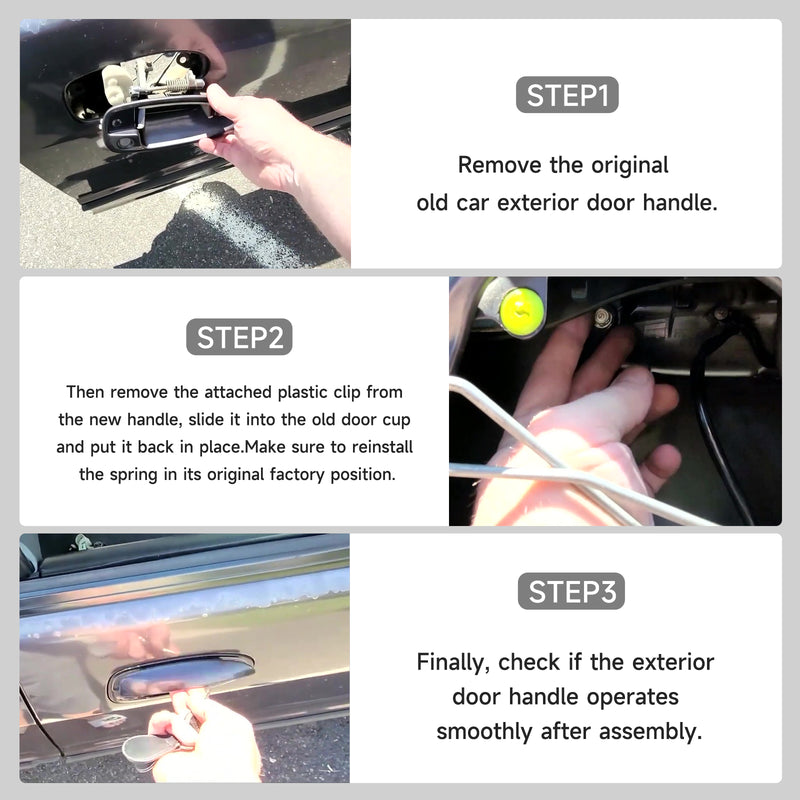 STEP1

Remove the original old car exterior door handle.

STEP2

Then remove the attached plastic clip from the new handle, slide it into the old door cup and put it back in place.Make sure to reinstall the spring in its original factory position.

STEP3

Finally, check if the exterior door handle operates smoothly after assembly.