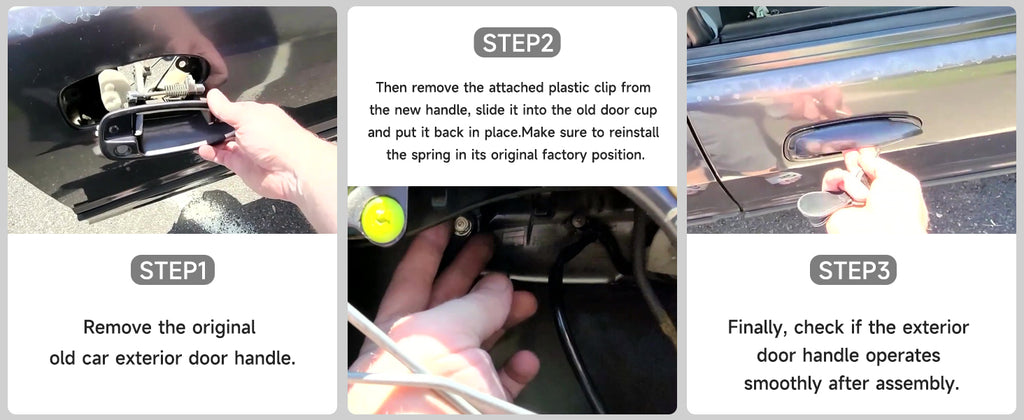 STEP1

Remove the original old car exterior door handle.

STEP2

Then remove the attached plastic clip from the new handle, slide it into the old door cup and put it back in place.Make sure to reinstall the spring in its original factory position.

STEP3

Finally, check if the exterior door handle operates smoothly after assembly.