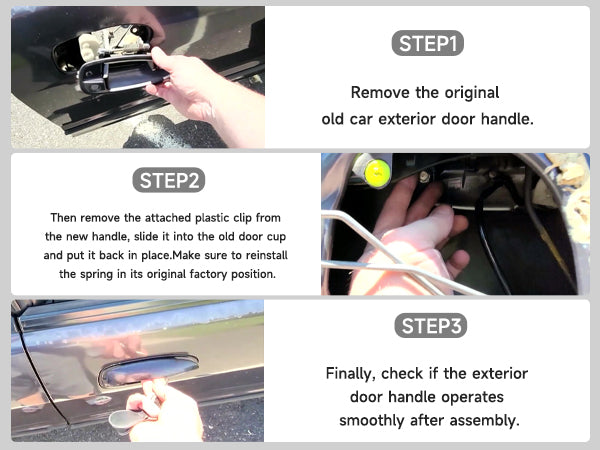 STEP1

Remove the original old car exterior door handle.

STEP2

Then remove the attached plastic clip from the new handle, slide it into the old door cup and put it back in place.Make sure to reinstall the spring in its original factory position.

STEP3

Finally, check if the exterior door handle operates smoothly after assembly.