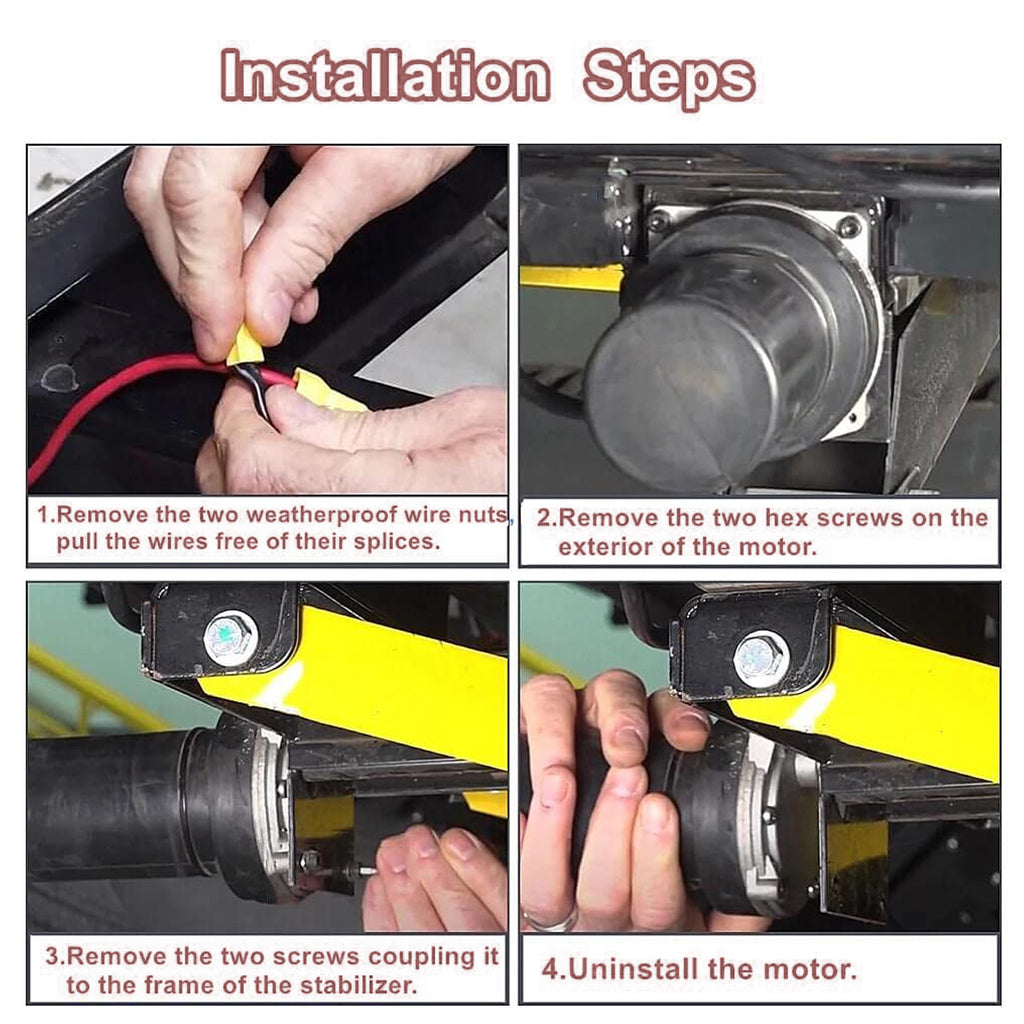 Installation Steps

1.Remove the two weatherproof wire nuts, pull the wires free of their splices.

2.Remove the two hex screws on the exterior of the motor.

3.Remove the two screws coupling it to the frame of the stabilizer.

4.Uninstall the motor.