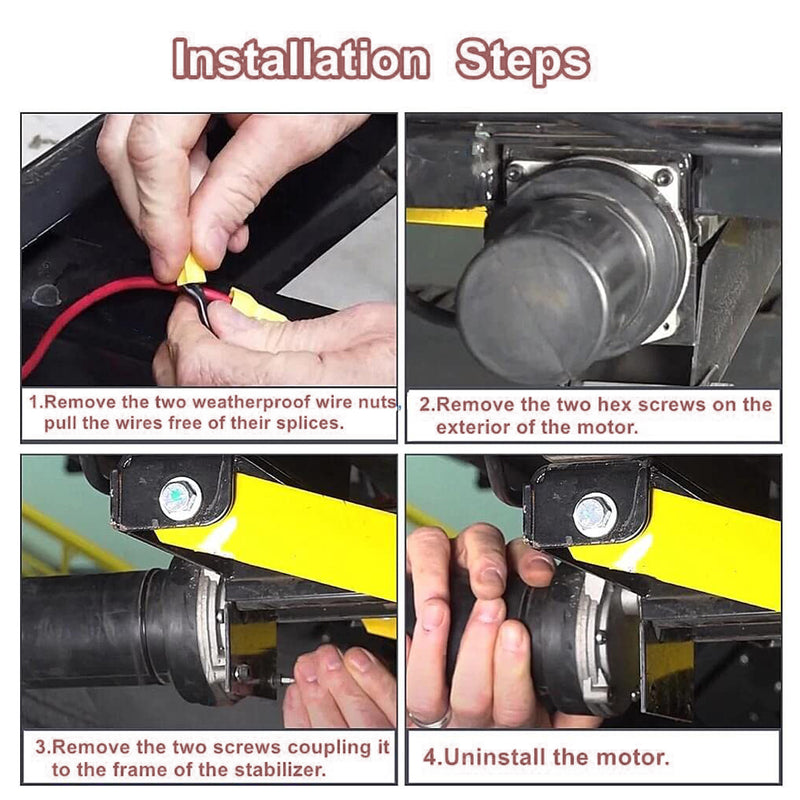 Installation Steps

1.Remove the two weatherproof wire nuts, pull the wires free of their splices.

2.Remove the two hex screws on the exterior of the motor.

3.Remove the two screws coupling it to the frame of the stabilizer.

4.Uninstall the motor.