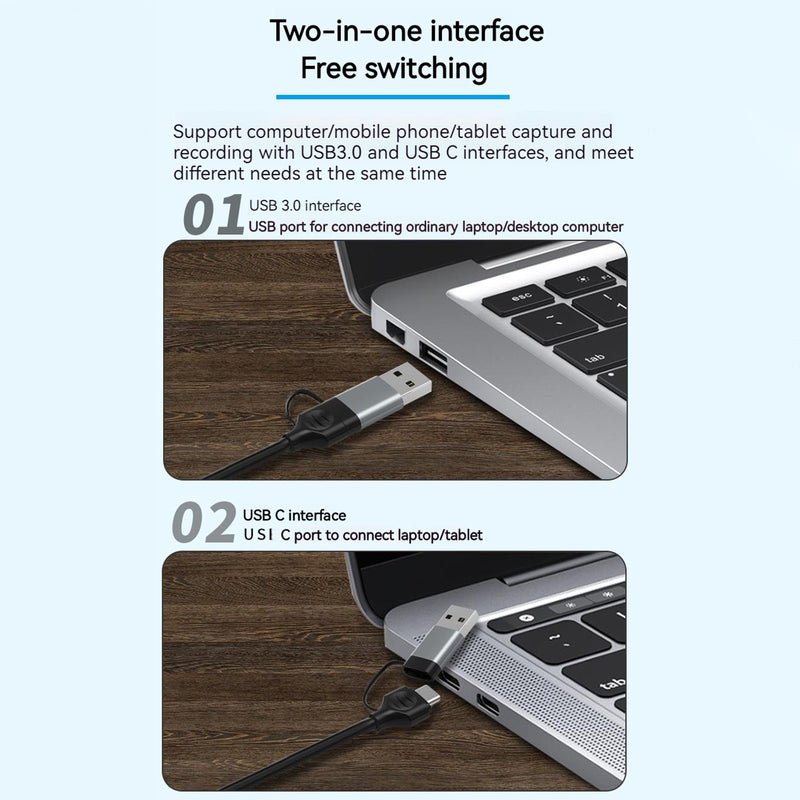 Two-in-one interface
Free switching

Support computer/mobile phone/tablet capture and recording with USB3.0 and USB C interfaces, and meet different needs at the same time

01 USB 3.0 interface
USB port for connecting ordinary laptop/desktop computer

esc
tab

02 USB C interface
U S I C port to connect laptop/tablet

tab