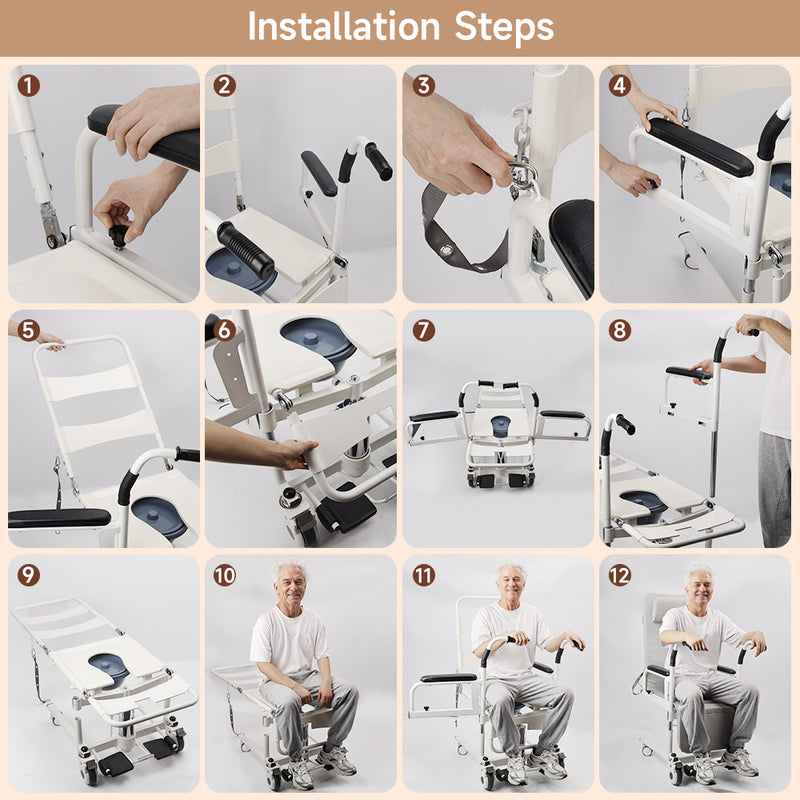 Installation Steps

1

2

3

4

5

6

7

8

9

10

11

12