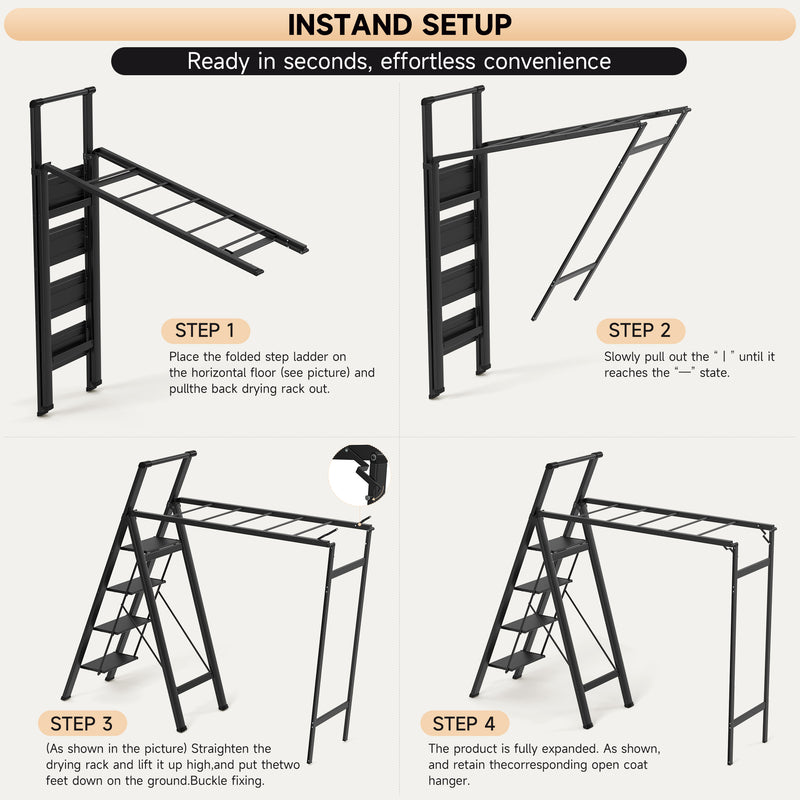 INSTAND SETUP

Ready in seconds, effortless convenience

STEP 1

Place the folded step ladder on the horizontal floor (see picture) and pullthe back drying rack out.

STEP 2

Slowly pull out the " | " until it reaches the "—" state.

STEP 3

(As shown in the picture) Straighten the drying rack and lift it up high,and put thetwo feet down on the ground.Buckle fixing.

STEP 4

The product is fully expanded. As shown, and retain thecorresponding open coat hanger.