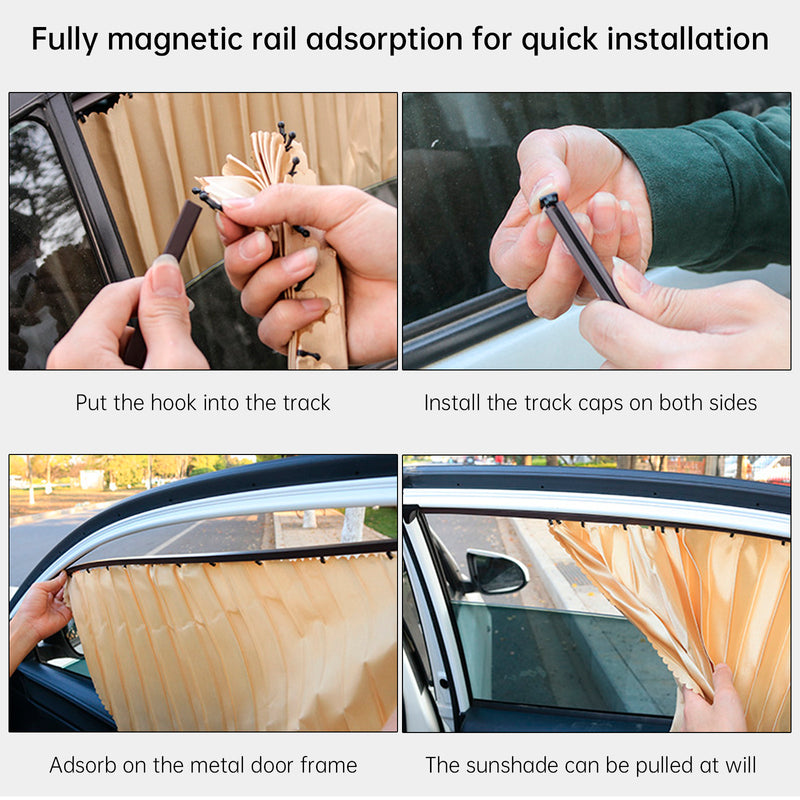 Fully magnetic rail adsorption for quick installation

Put the hook into the track

Install the track caps on both sides

Adsorb on the metal door frame

The sunshade can be pulled at will