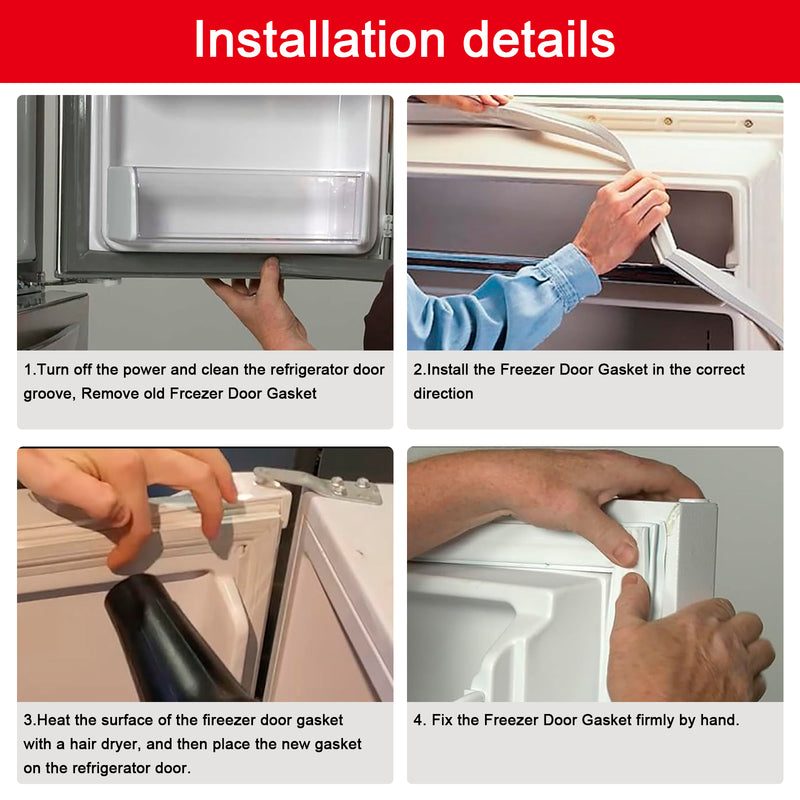 Installation details

1.Turn off the power and clean the refrigerator door groove, Remove old Frcezer Door Gasket

2.Install the Freezer Door Gasket in the correct direction

3.Heat the surface of the fireezer door gasket with a hair dryer, and then place the new gasket on the refrigerator door.

4. Fix the Freezer Door Gasket firmly by hand.