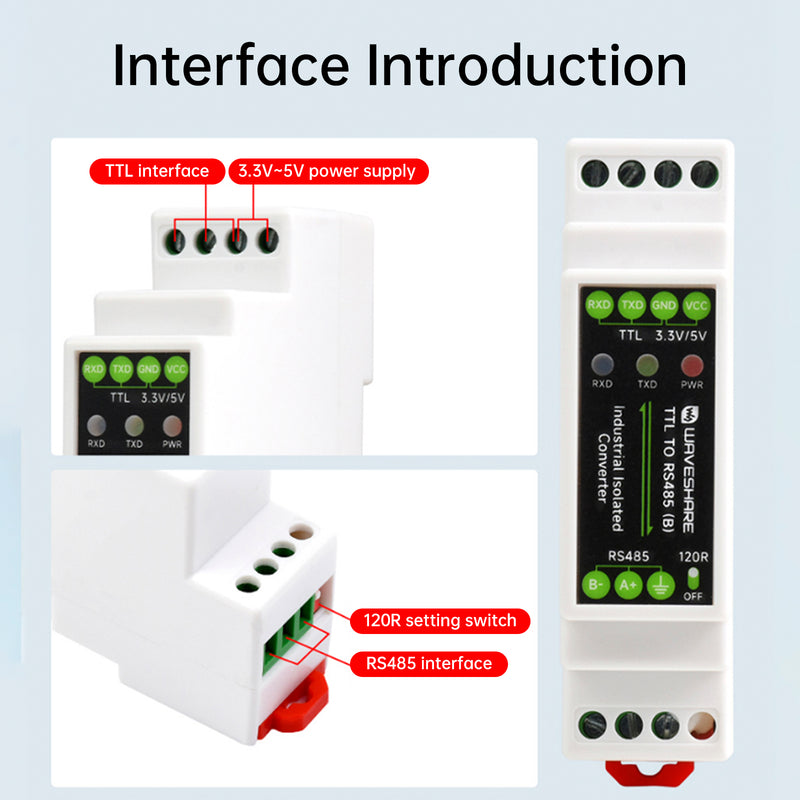 Interface Introduction

TTL interface
3.3V~5V power supply

RXD TXD GND VCC
TTL 3.3V/5V
RXD TXD PWR

120R setting switch
RS485 interface

RXD TXD GND VCC
TTL 3.3V/5V
RXD TXD PWR

WAVESHARE
TTL TO RS485 (B)
Industrial Isolated Converter

RS485
120R
B- A+
OFF