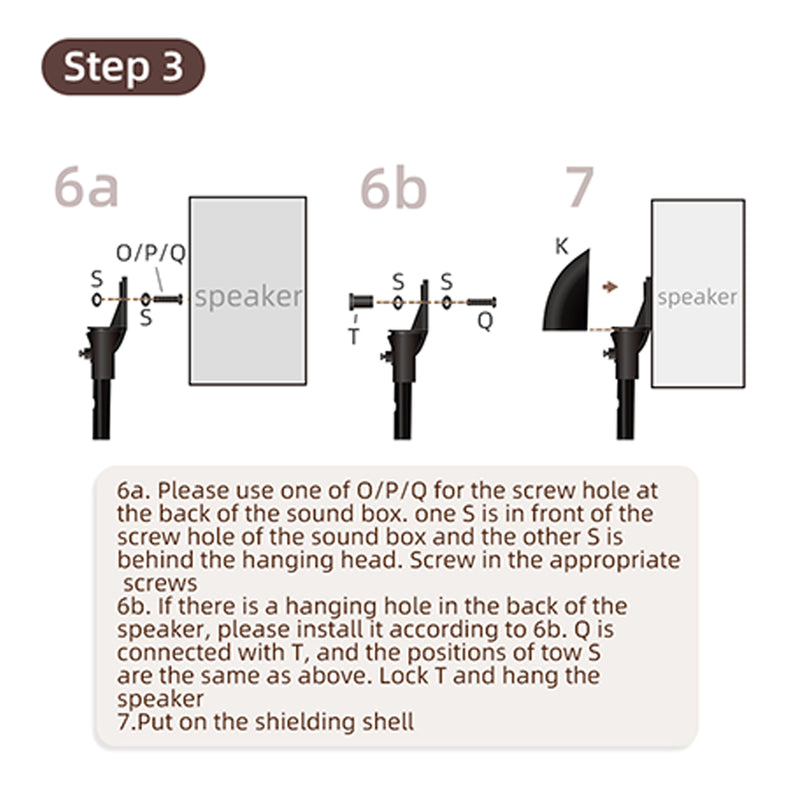 Step 3

6a

O/P/Q

S

S

speaker

6b

S

S

T

Q

7

K

speaker

6a. Please use one of O/P/Q for the screw hole at the back of the sound box. one S is in front of the screw hole of the sound box and the other S is behind the hanging head. Screw in the appropriate screws
6b. If there is a hanging hole in the back of the speaker, please install it according to 6b. Q is connected with T, and the positions of tow S are the same as above. Lock T and hang the speaker
7.Put on the shielding shell