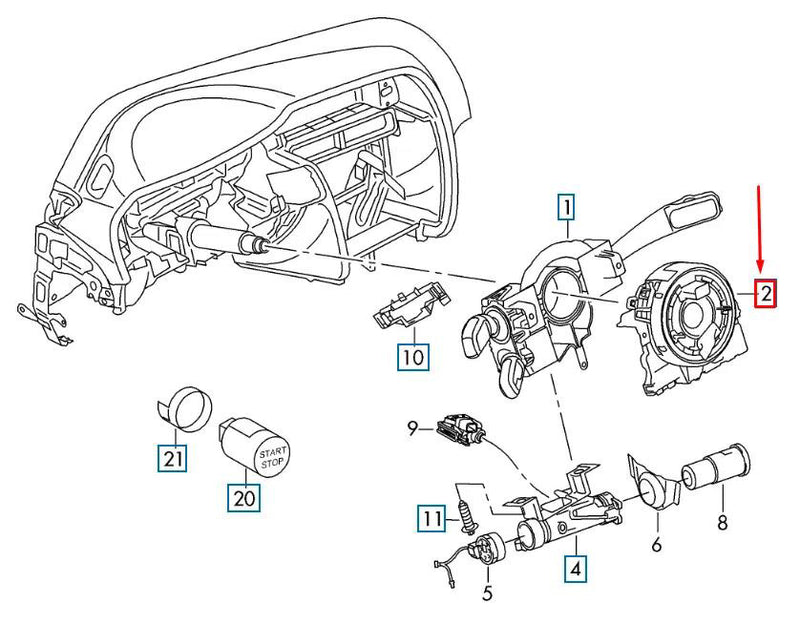 1
2
10
9
21
START
STOP
20
11
4
5
6
8