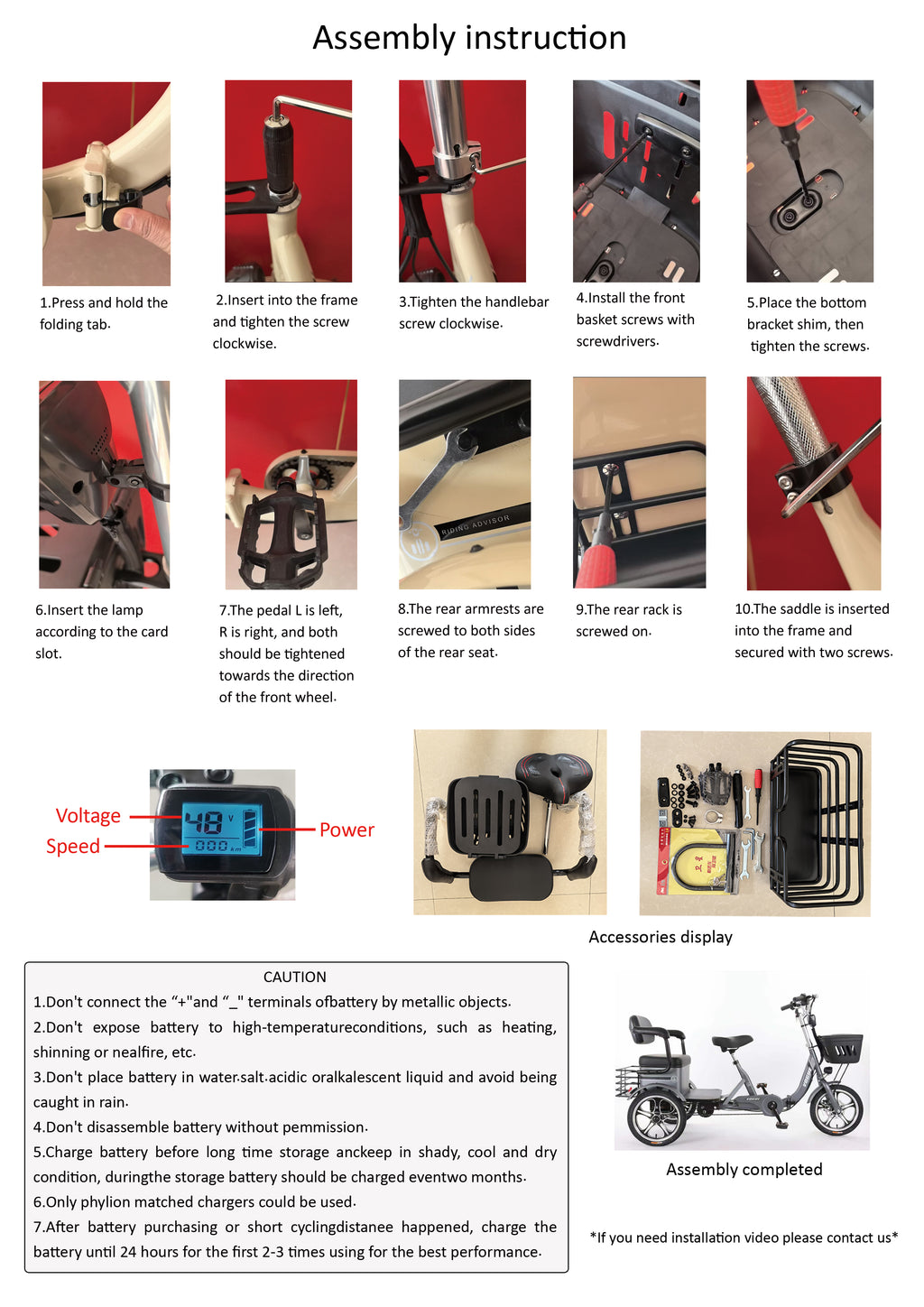 Assembly instruction

1.Press and hold the folding tab.

2.Insert into the frame and tighten the screw clockwise.

3.Tighten the handlebar screw clockwise.

4.Install the front basket screws with screwdrivers.

5.Place the bottom bracket shim, then tighten the screws.

RIDING ADVISOR

6.Insert the lamp according to the card slot.

7.The pedal L is left, R is right, and both should be tightened towards the direction of the front wheel.

8.The rear armrests are screwed to both sides of the rear seat.

9.The rear rack is screwed on.

10.The saddle is inserted into the frame and secured with two screws.

Voltage

Speed

48 V

000 km

Power

Accessories display

CAUTION

1.Don't connect the “+"and “_" terminals ofbattery by metallic objects.

2.Don't expose battery to high-temperatureconditions, such as heating, shinning or nealfire, etc.

3.Don't place battery in water.salt.acidic oralkalescent liquid and avoid being caught in rain.

4.Don't disassemble battery without pemmission.

5.Charge battery before long time storage anckeep in shady, cool and dry condition, duringthe storage battery should be charged eventwo months.

6.Only phylion matched chargers could be used.

7.After battery purchasing or short cyclingdistanee happened, charge the battery until 24 hours for the first 2-3 times using for the best performance.

Assembly completed

*If you need installation video please contact us*