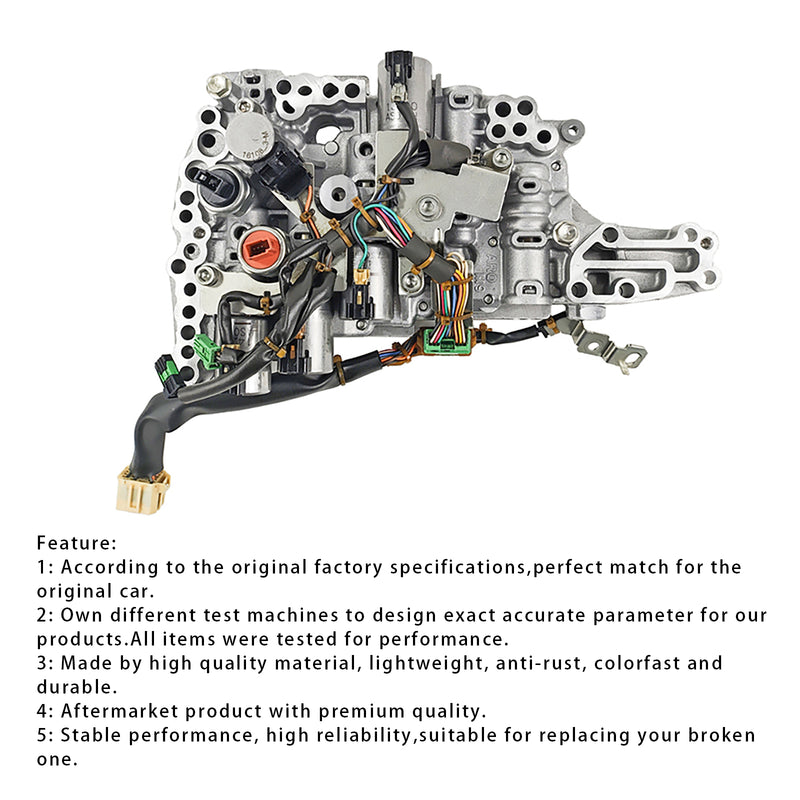 Feature:
1: According to the original factory specifications,perfect match for the original car.
2: Own different test machines to design exact accurate parameter for our products.All items were tested for performance.
3: Made by high quality material, lightweight, anti-rust, colorfast and durable.
4: Aftermarket product with premium quality.
5: Stable performance, high reliability,suitable for replacing your broken one.