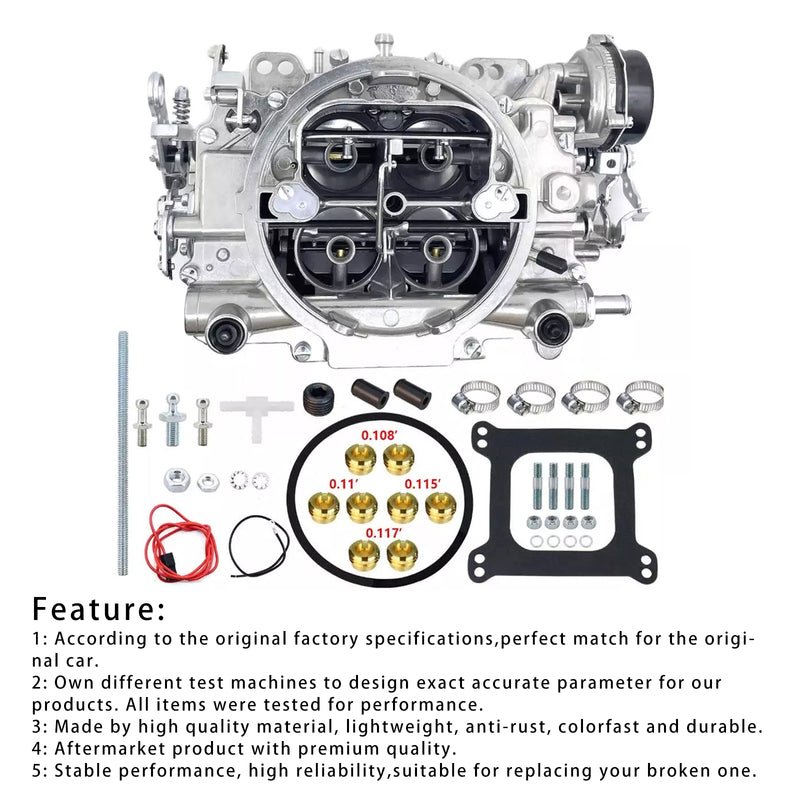 0.108'
0.11'
0.115'
0.117'

Feature:
1: According to the original factory specifications,perfect match for the original car.
2: Own different test machines to design exact accurate parameter for our products. All items were tested for performance.
3: Made by high quality material, lightweight, anti-rust, colorfast and durable.
4: Aftermarket product with premium quality.
5: Stable performance, high reliability,suitable for replacing your broken one.