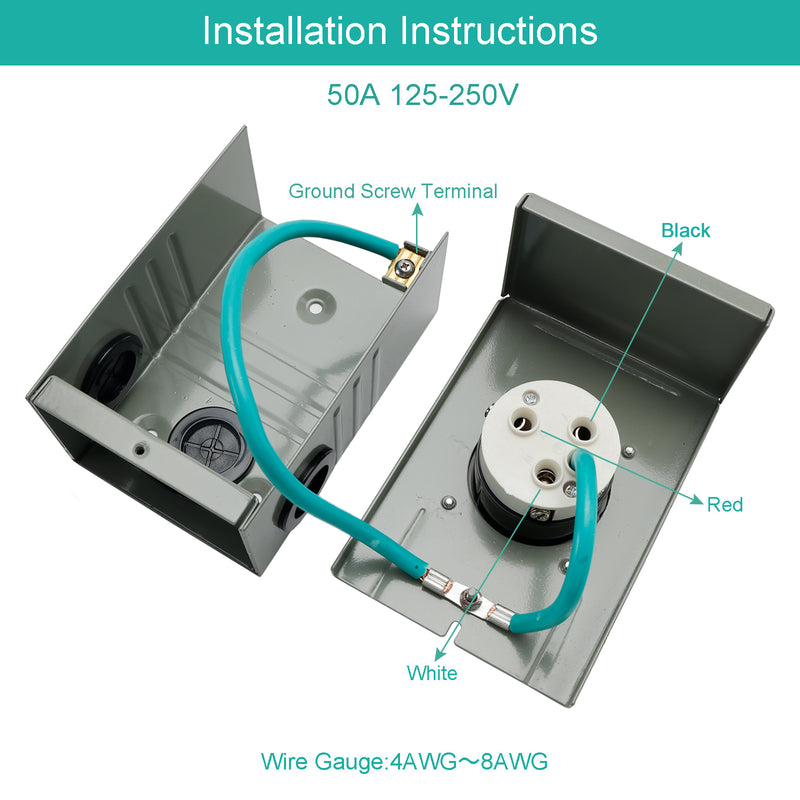 Installation Instructions

50A 125-250V

Ground Screw Terminal

Black

Red

White

Wire Gauge:4AWG～8AWG