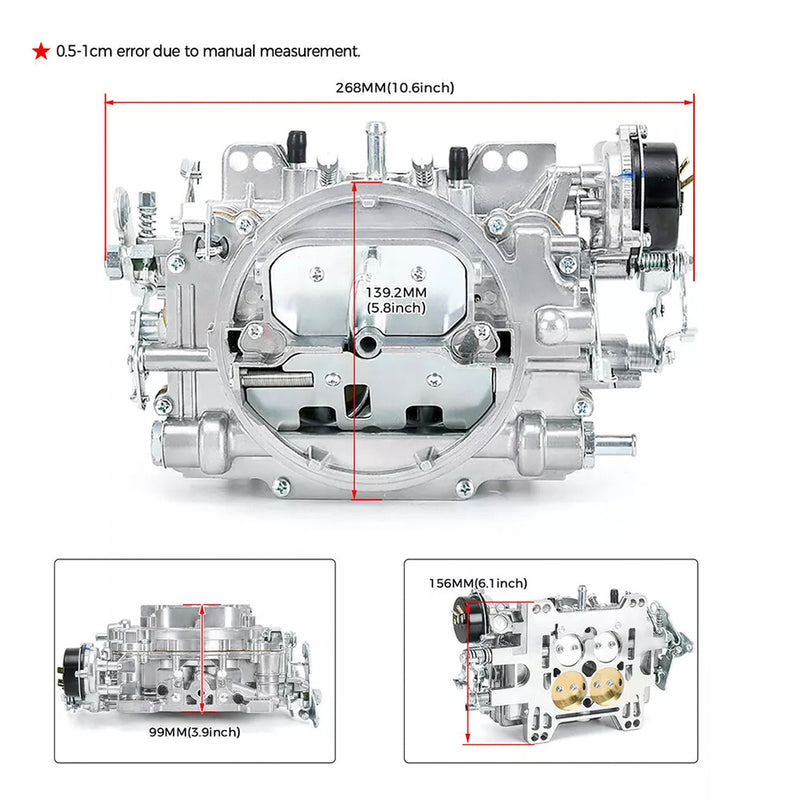 ★ 0.5-1cm error due to manual measurement.

268MM(10.6inch)

139.2MM (5.8inch)

99MM(3.9inch)

156MM(6.1inch)