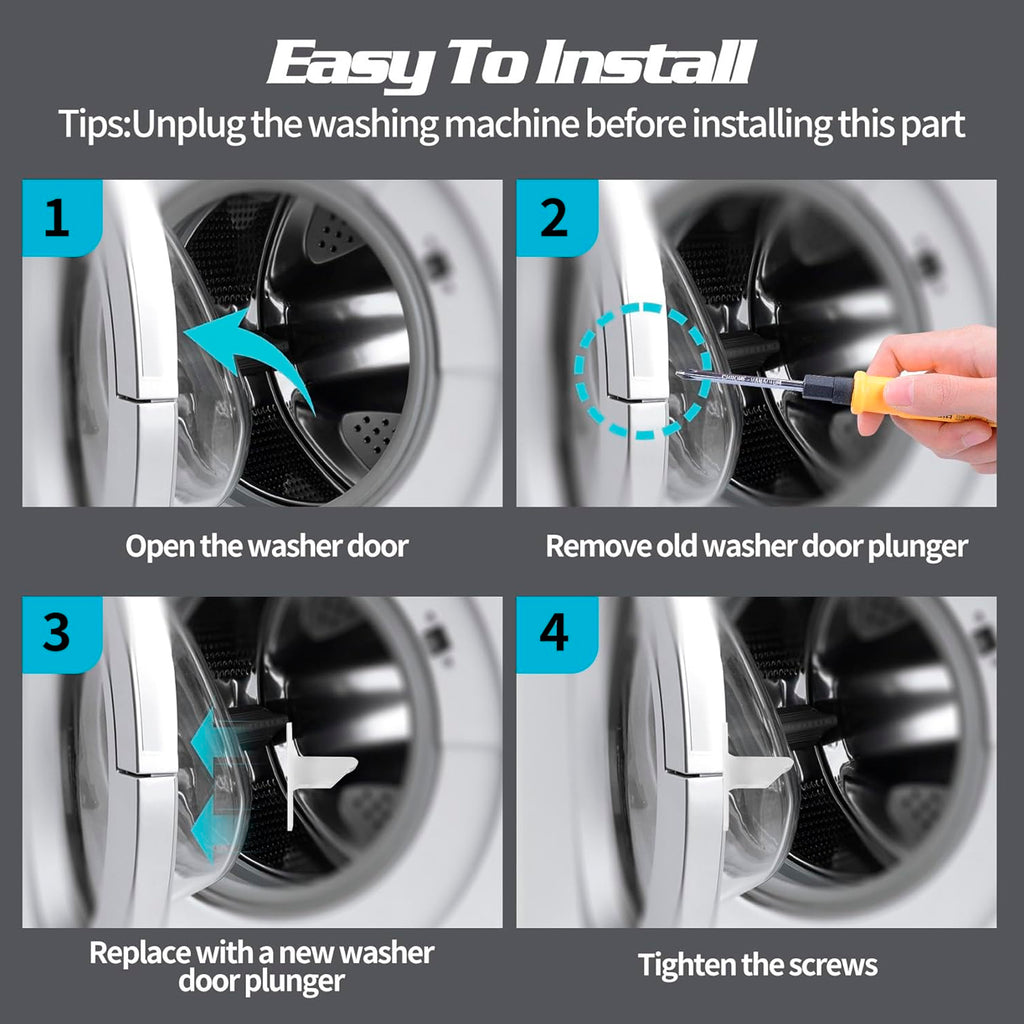 Easy To Install

Tips:Unplug the washing machine before installing this part

1

Open the washer door

2

Remove old washer door plunger

3

Replace with a new washer door plunger

4

Tighten the screws