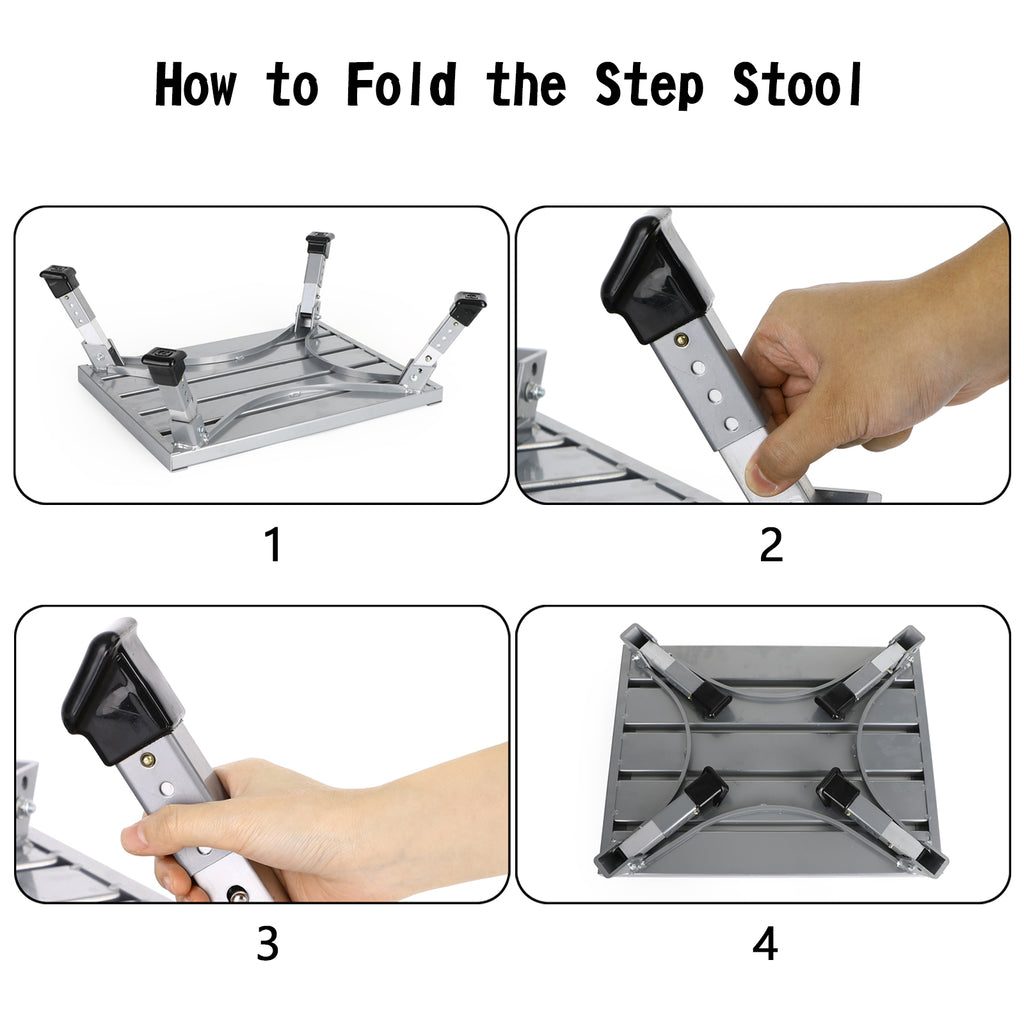 How to Fold the Step Stool

1

2

3

4